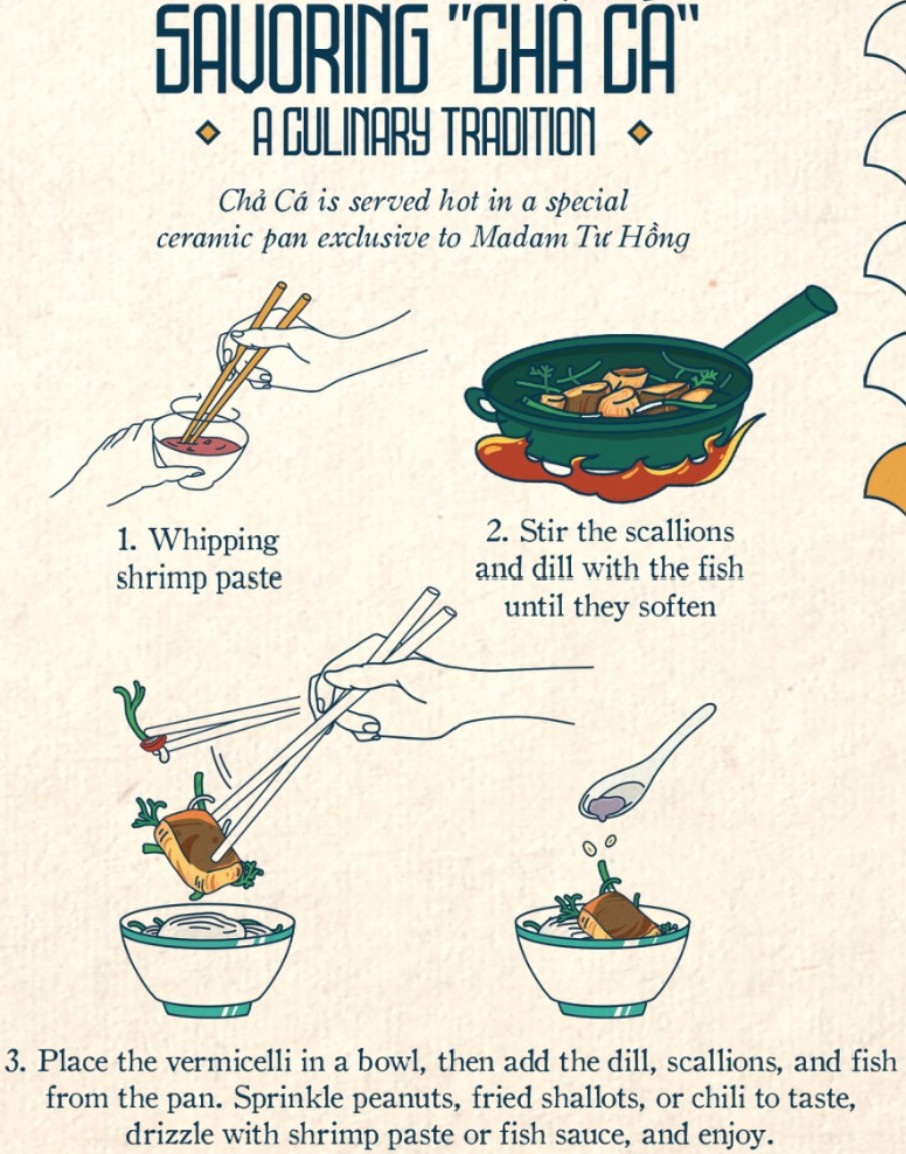 SAVORING "CHẢ CÁ"
A CULINARY TRADITION

Chả Cá is served hot in a special ceramic pan exclusive to Madam Tư Hồng

1. Whipping shrimp paste

2. Stir the scallions and dill with the fish until they soften

3. Place the vermicelli in a bowl, then add the dill, scallions, and fish from the pan. Sprinkle peanuts, fried shallots, or chili to taste, drizzle with shrimp paste or fish sauce, and enjoy.